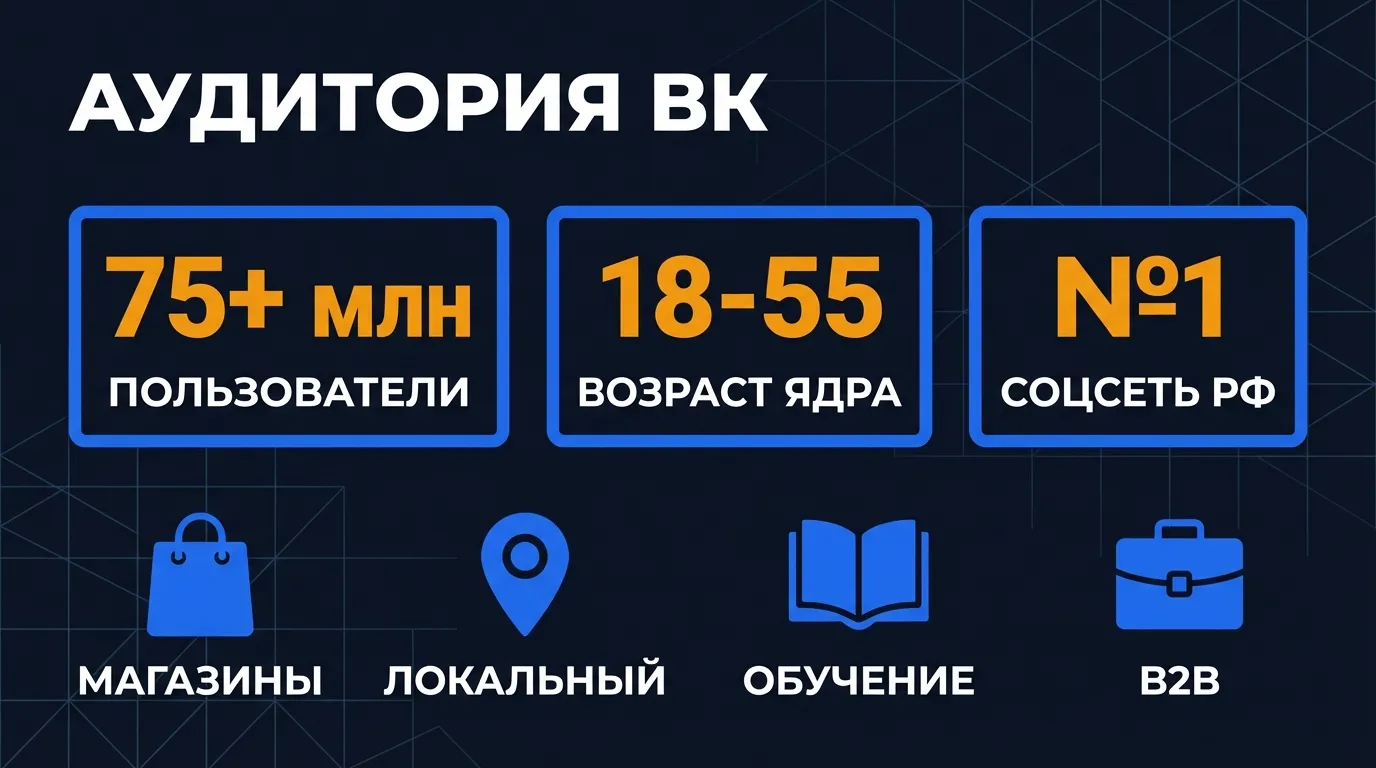 АУДИТОРИЯ ВК

75+ млн
ПОЛЬЗОВАТЕЛИ

18-55
ВОЗРАСТ ЯДРА

№1
СОЦСЕТЬ РФ

МАГАЗИНЫ

ЛОКАЛЬНЫЙ

ОБУЧЕНИЕ

B2B