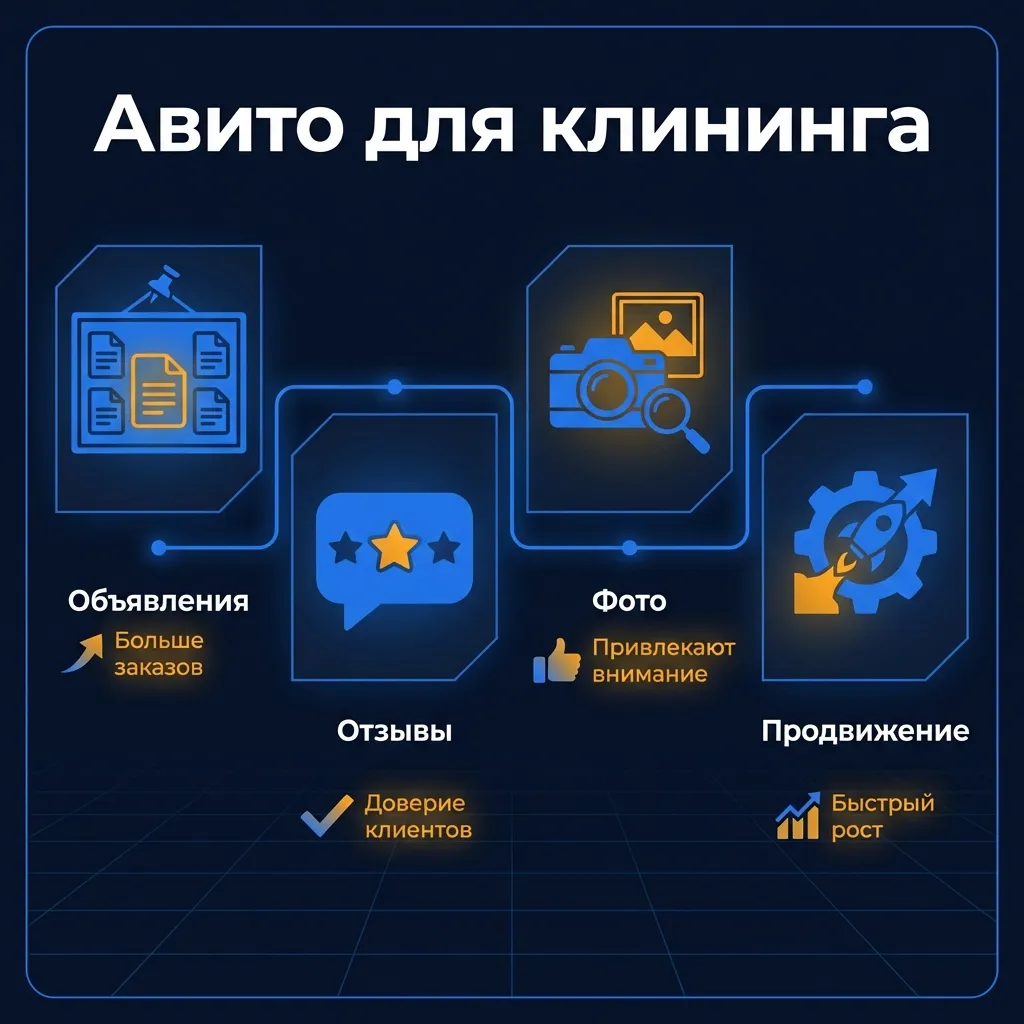 Авито для клининга

Объявления
Больше заказов

Отзывы
Доверие клиентов

Фото
Привлекают внимание

Продвижение
Быстрый рост